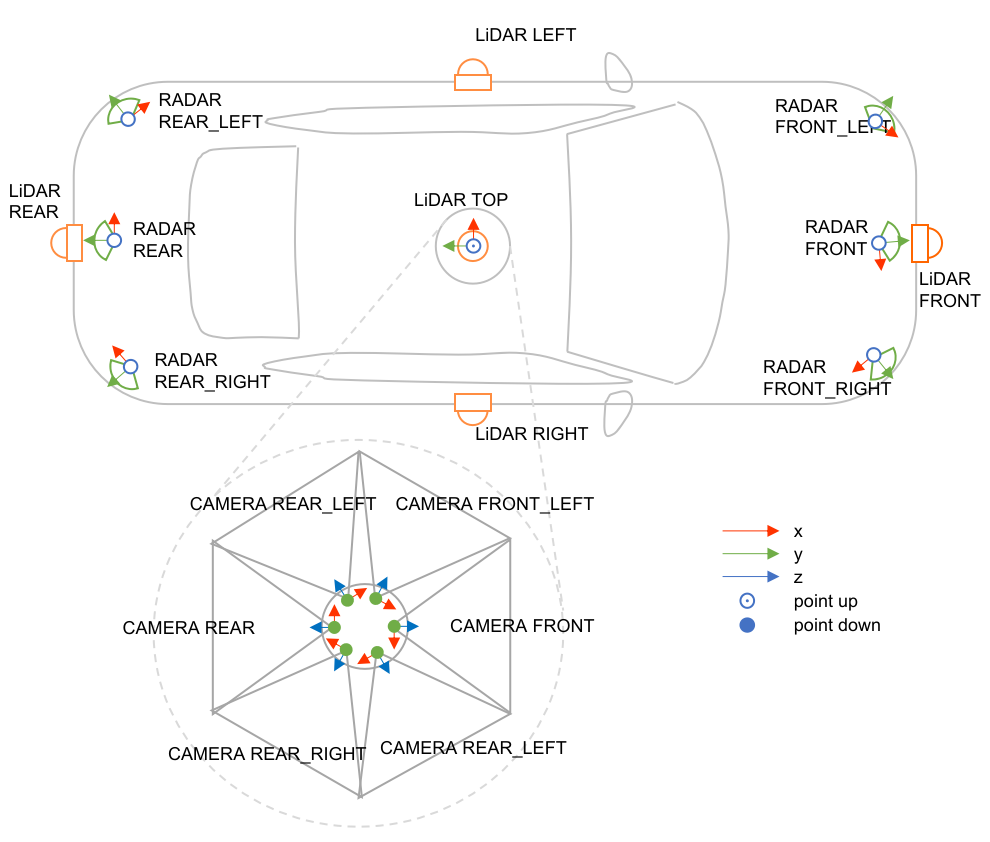 LiDAR LEFT

RADAR REAR_LEFT

RADAR FRONT_LEFT

LiDAR REAR

RADAR REAR

LiDAR TOP

RADAR FRONT

LiDAR FRONT

RADAR REAR_RIGHT

RADAR FRONT_RIGHT

LiDAR RIGHT

CAMERA REAR_LEFT

CAMERA FRONT_LEFT

CAMERA REAR

CAMERA FRONT

CAMERA REAR_RIGHT

CAMERA REAR_LEFT

x
y
z
point up
point down